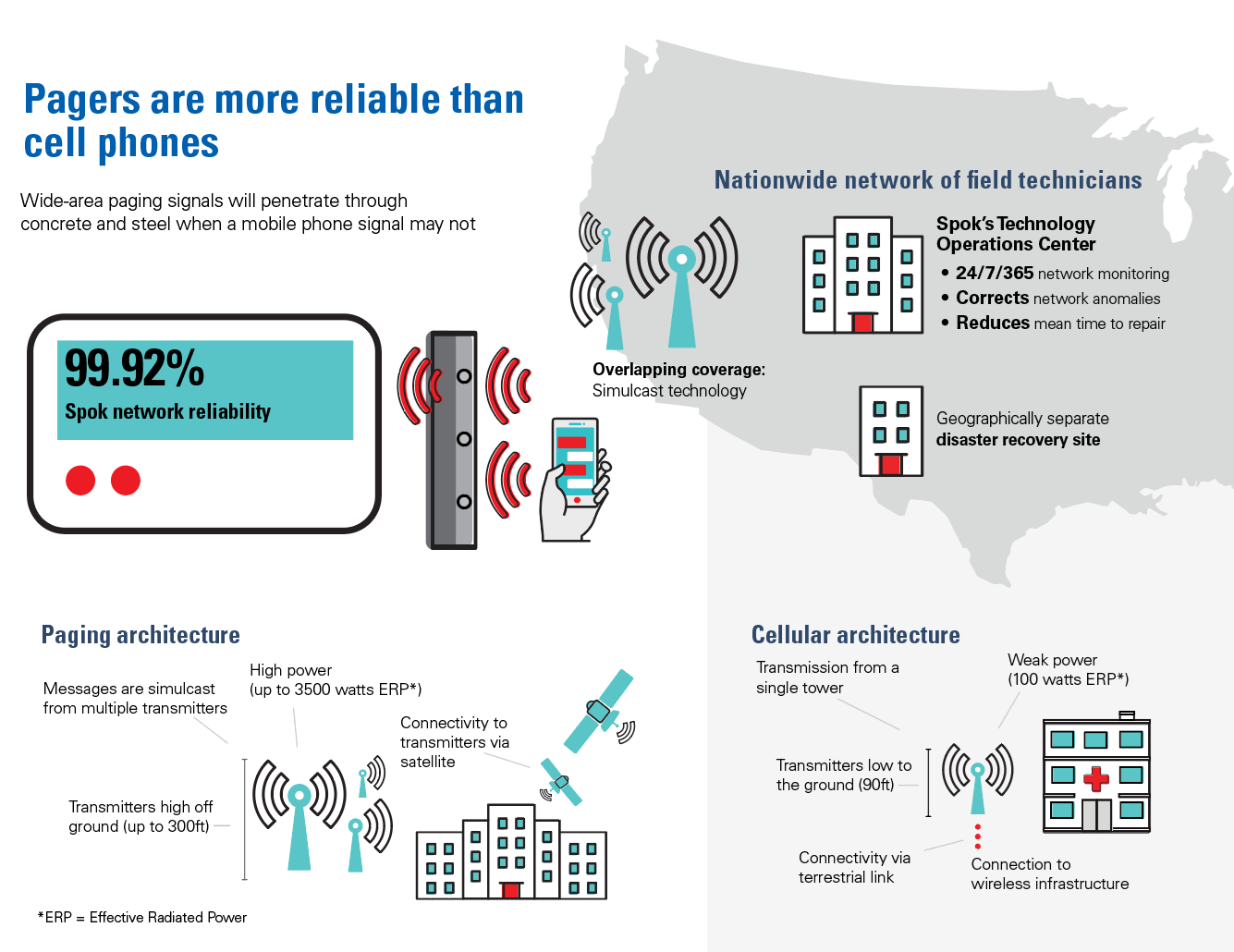 Pagers are more reliable than cell phones

Wide-area paging signals will penetrate through concrete and steel when a mobile phone signal may not

99.92%
Spok network reliability

Overlapping coverage:
Simulcast technology

Nationwide network of field technicians

Spok's Technology Operations Center
• 24/7/365 network monitoring
• Corrects network anomalies
• Reduces mean time to repair

Geographically separate
disaster recovery site

Paging architecture

Messages are simulcast from multiple transmitters

High power
(up to 3500 watts ERP*)

Connectivity to transmitters via satellite

Transmitters high off ground (up to 300ft)

*ERP = Effective Radiated Power

Cellular architecture

Transmission from a single tower

Weak power
(100 watts ERP*)

Transmitters low to the ground (90ft)

Connectivity via terrestrial link

Connection to wireless infrastructure